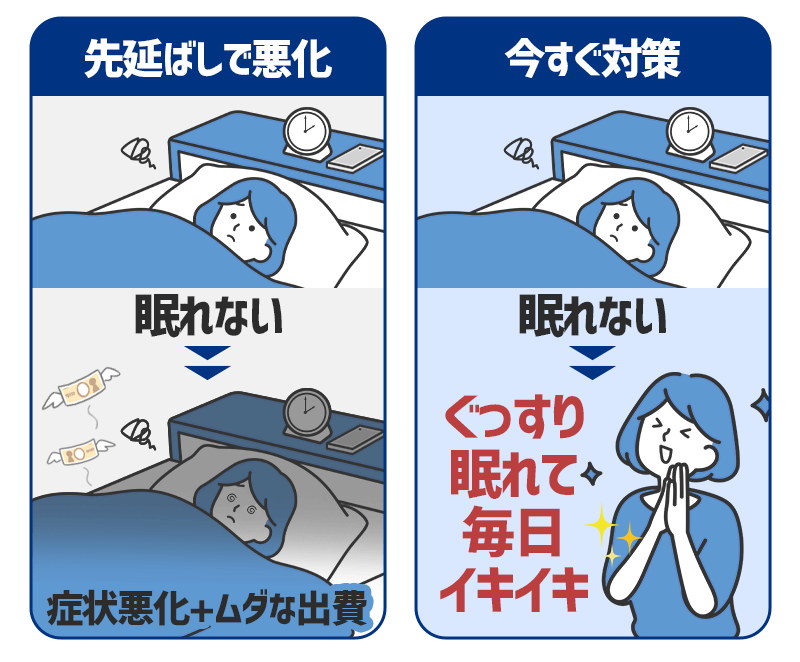 先延ばしで悪化

眠れない

症状悪化+ムダな出費

今すぐ対策

眠れない

ぐっすり
眠れて
毎日
イキイキ