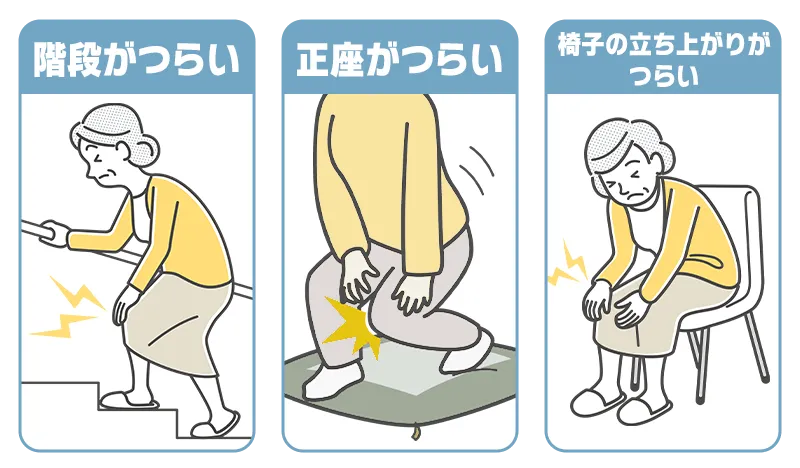 階段がつらい

正座がつらい

椅子の立ち上がりがつらい